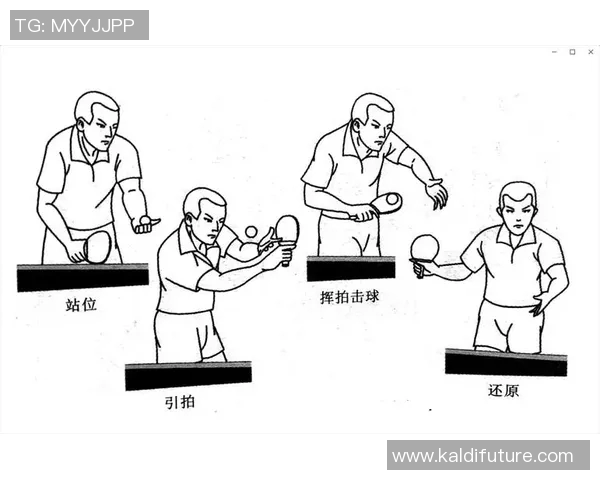 TG: MYYJJPP

站位

引拍

挥拍击球

还原

www.kaldifuture.com